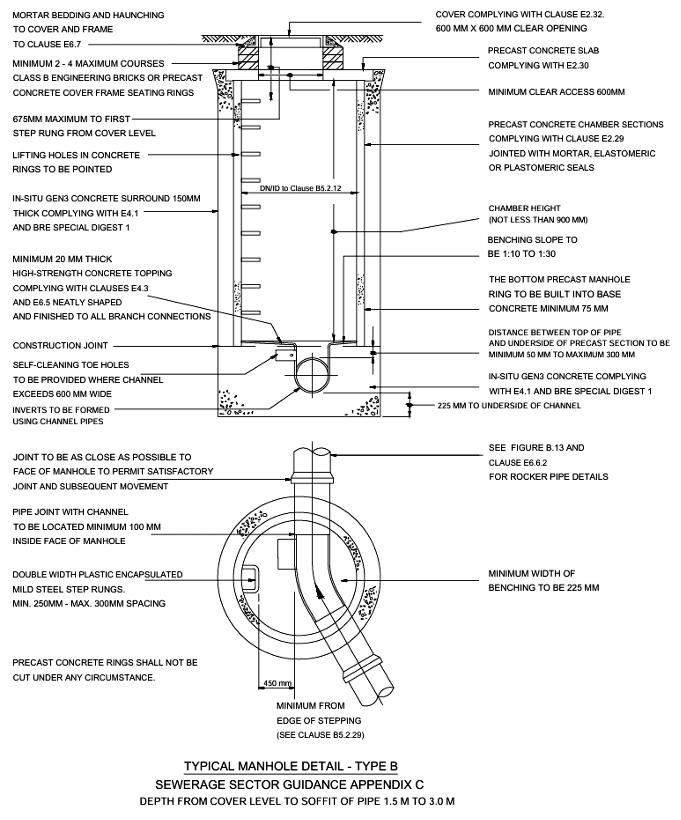 MORTAR BEDDING AND HAUNCHING TO COVER AND FRAME TO CLAUSE E6.7

MINIMUM 2 - 4 MAXIMUM COURSES CLASS B ENGINEERING BRICKS OR PRECAST CONCRETE COVER FRAME SEATING RINGS

675MM MAXIMUM TO FIRST STEP RUNG FROM COVER LEVEL

LIFTING HOLES IN CONCRETE RINGS TO BE POINTED

IN-SITU GEN3 CONCRETE SURROUND 150MM THICK COMPLYING WITH E4.1 AND BRE SPECIAL DIGEST 1

MINIMUM 20 MM THICK HIGH-STRENGTH CONCRETE TOPPING COMPLYING WITH CLAUSES E4.3 AND E6.5 NEATLY SHAPED AND FINISHED TO ALL BRANCH CONNECTIONS

CONSTRUCTION JOINT

SELF-CLEANING TOE HOLES TO BE PROVIDED WHERE CHANNEL EXCEEDS 600 MM WIDE

INVERTS TO BE FORMED USING CHANNEL PIPES

COVER COMPLYING WITH CLAUSE E2.32. 600 MM X 600 MM CLEAR OPENING

PRECAST CONCRETE SLAB COMPLYING WITH E2.30

MINIMUM CLEAR ACCESS 600MM

PRECAST CONCRETE CHAMBER SECTIONS COMPLYING WITH CLAUSE E2.29 JOINTED WITH MORTAR, ELASTOMERIC OR PLASTOMERIC SEALS

DN/ID to Clause B5.2.12

CHAMBER HEIGHT (NOT LESS THAN 900 MM)

BENCHING SLOPE TO BE 1:10 TO 1:30

THE BOTTOM PRECAST MANHOLE RING TO BE BUILT INTO BASE CONCRETE MINIMUM 75 MM

DISTANCE BETWEEN TOP OF PIPE AND UNDERSIDE OF PRECAST SECTION TO BE MINIMUM 50 MM TO MAXIMUM 300 MM

IN-SITU GEN3 CONCRETE COMPLYING WITH E4.1 AND BRE SPECIAL DIGEST 1

225 MM TO UNDERSIDE OF CHANNEL

JOINT TO BE AS CLOSE AS POSSIBLE TO FACE OF MANHOLE TO PERMIT SATISFACTORY JOINT AND SUBSEQUENT MOVEMENT

PIPE JOINT WITH CHANNEL TO BE LOCATED MINIMUM 100 MM INSIDE FACE OF MANHOLE

DOUBLE WIDTH PLASTIC ENCAPSULATED MILD STEEL STEP RUNGS. MIN. 250MM - MAX. 300MM SPACING

PRECAST CONCRETE RINGS SHALL NOT BE CUT UNDER ANY CIRCUMSTANCE.

SEE FIGURE B.13 AND CLAUSE E6.6.2 FOR ROCKER PIPE DETAILS

MINIMUM WIDTH OF BENCHING TO BE 225 MM

450 mm

MINIMUM FROM EDGE OF STEPPING (SEE CLAUSE B5.2.29)

TYPICAL MANHOLE DETAIL - TYPE B
SEWERAGE SECTOR GUIDANCE APPENDIX C
DEPTH FROM COVER LEVEL TO SOFFIT OF PIPE 1.5 M TO 3.0 M